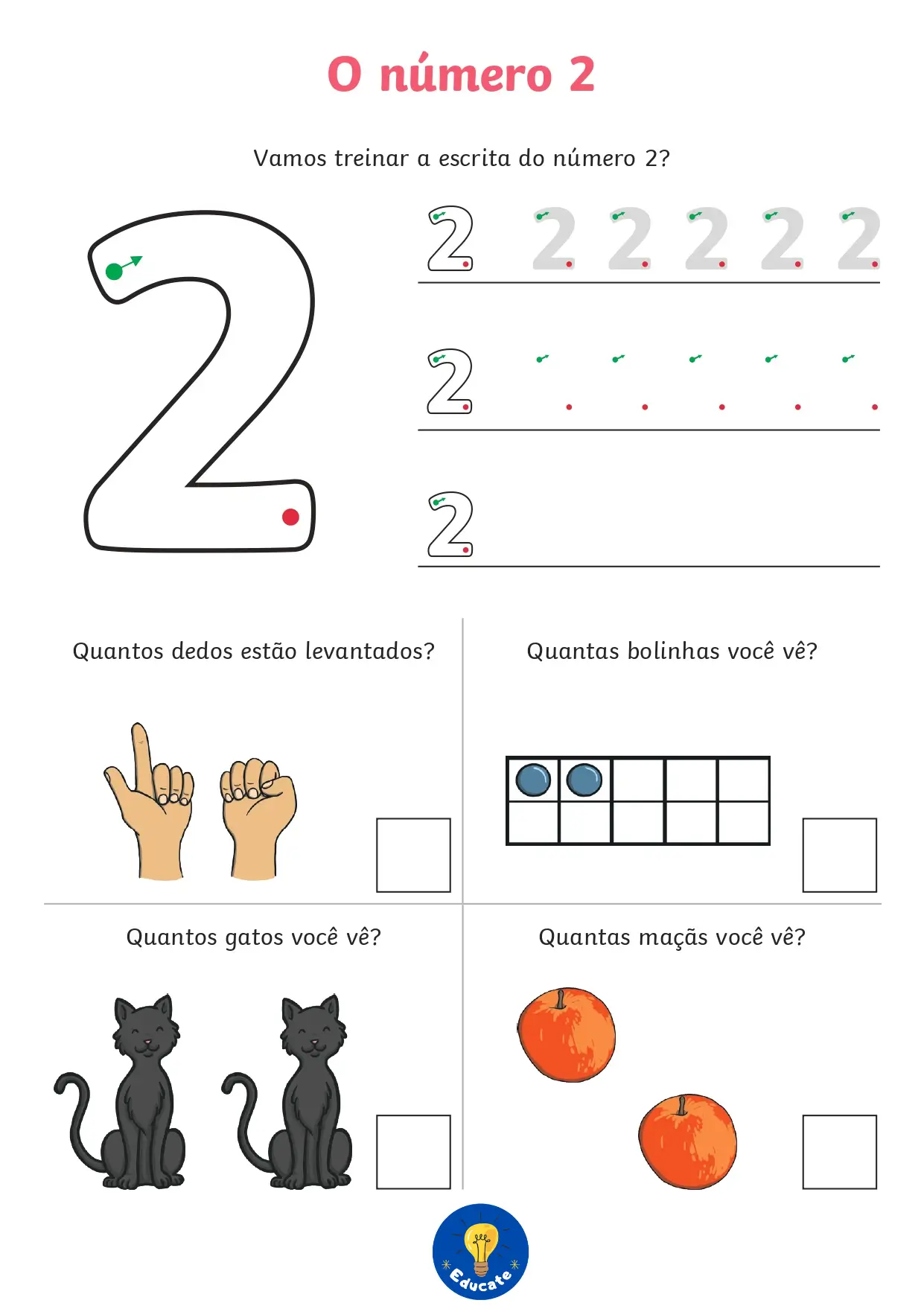 O número 2

Vamos treinar a escrita do número 2?

2

2 2 2 2 2 2

2

2

Quantos dedos estão levantados?

Quantas bolinhas você vê?

Quantos gatos você vê?

Quantas maçãs você vê?

Educate